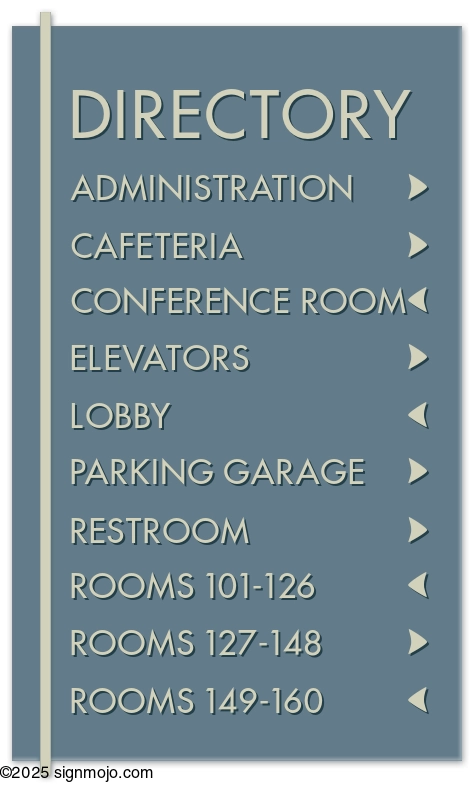 DIRECTORY

ADMINISTRATION ▶
CAFETERIA ▶
CONFERENCE ROOM ◀
ELEVATORS ▶
LOBBY ◀
PARKING GARAGE ▶
RESTROOM ▶
ROOMS 101-126 ◀
ROOMS 127-148 ▶
ROOMS 149-160 ◀

©2025 signmojo.com